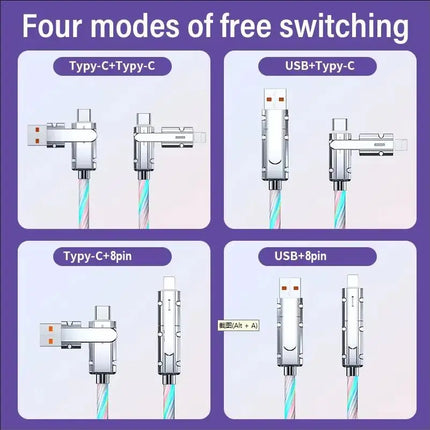 Four modes of free switching

Typy-C+Typy-C

USB+Typy-C

Typy-C+8pin

USB+8pin

截图(Alt + A)