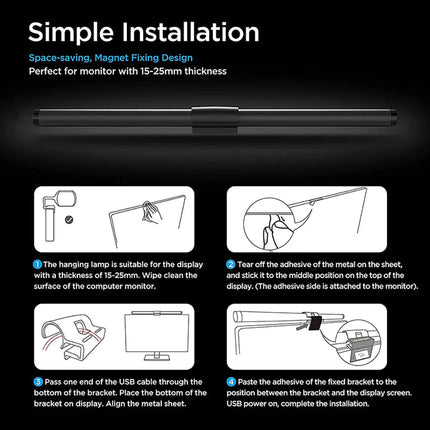 Simple Installation

Space-saving, Magnet Fixing Design
Perfect for monitor with 15-25mm thickness

1 The hanging lamp is suitable for the display with a thickness of 15-25mm. Wipe clean the surface of the computer monitor.

2 Tear off the adhesive of the metal on the sheet, and stick it to the middle position on the top of the display. (The adhesive side is attached to the monitor).

3 Pass one end of the USB cable through the bottom of the bracket. Place the bottom of the bracket on display. Align the metal sheet.

4 Paste the adhesive of the fixed bracket to the position between the bracket and the display screen. USB power on, complete the installation.