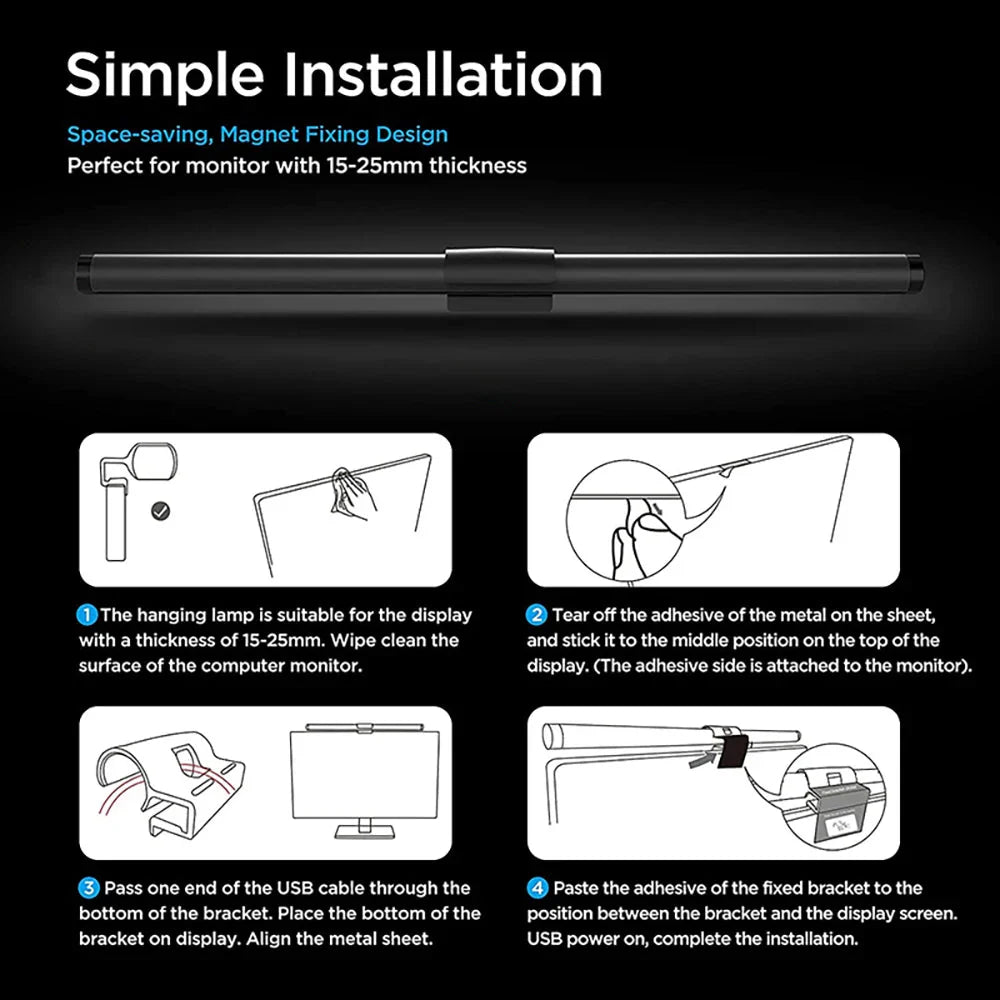 Simple Installation

Space-saving, Magnet Fixing Design
Perfect for monitor with 15-25mm thickness

1 The hanging lamp is suitable for the display with a thickness of 15-25mm. Wipe clean the surface of the computer monitor.

2 Tear off the adhesive of the metal on the sheet, and stick it to the middle position on the top of the display. (The adhesive side is attached to the monitor).

3 Pass one end of the USB cable through the bottom of the bracket. Place the bottom of the bracket on display. Align the metal sheet.

4 Paste the adhesive of the fixed bracket to the position between the bracket and the display screen. USB power on, complete the installation.